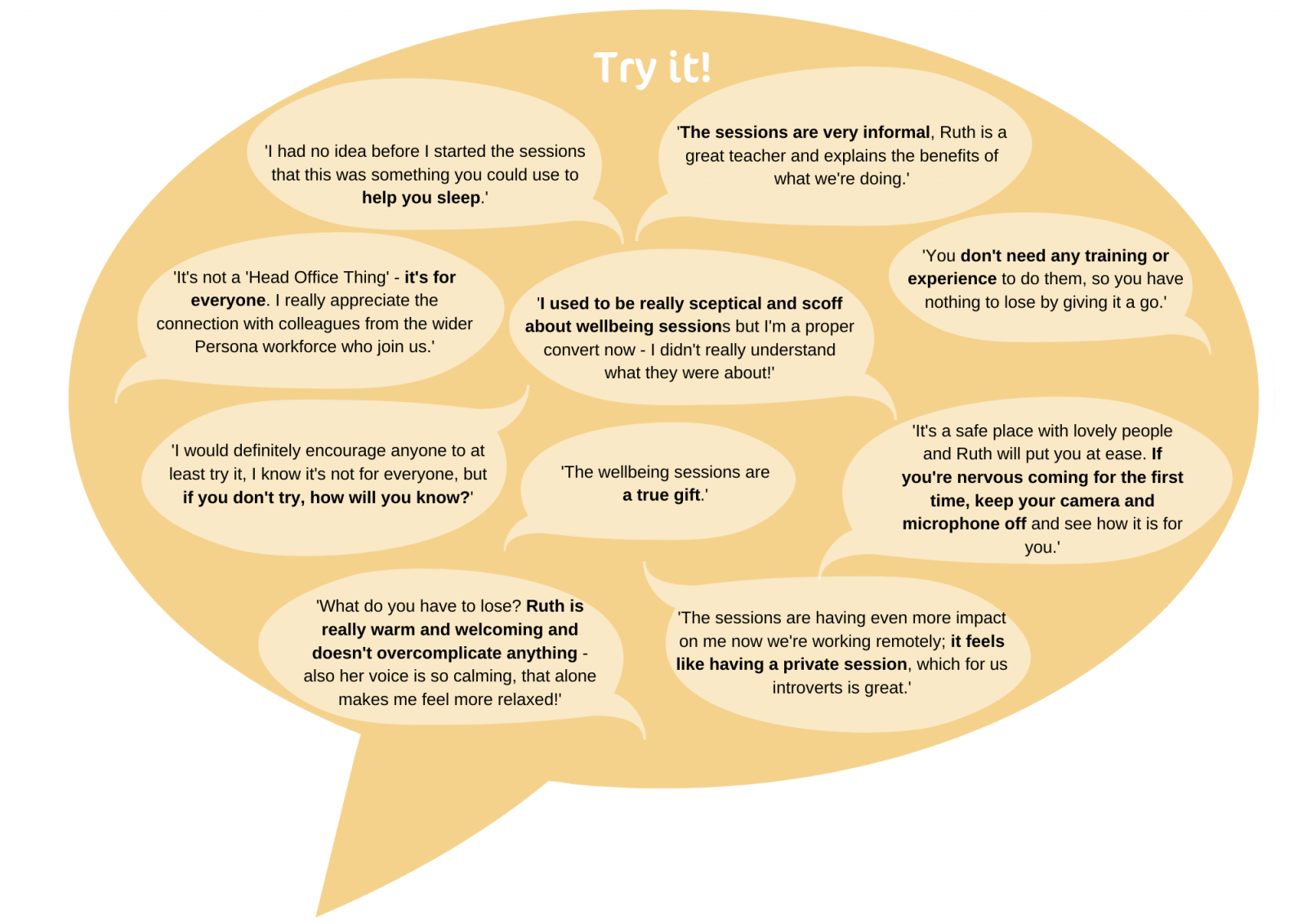 Try it!

'I had no idea before I started the sessions that this was something you could use to help you sleep.'

'The sessions are very informal, Ruth is a great teacher and explains the benefits of what we're doing.'

'It's not a 'Head Office Thing' - it's for everyone. I really appreciate the connection with colleagues from the wider Persona workforce who join us.'

'I used to be really sceptical and scoff about wellbeing sessions but I'm a proper convert now - I didn't really understand what they were about!'

'You don't need any training or experience to do them, so you have nothing to lose by giving it a go.'

'I would definitely encourage anyone to at least try it, I know it's not for everyone, but if you don't try, how will you know?'

'The wellbeing sessions are a true gift.'

'It's a safe place with lovely people and Ruth will put you at ease. If you're nervous coming for the first time, keep your camera and microphone off and see how it is for you.'

'What do you have to lose? Ruth is really warm and welcoming and doesn't overcomplicate anything - also her voice is so calming, that alone makes me feel more relaxed!'

'The sessions are having even more impact on me now we're working remotely; it feels like having a private session, which for us introverts is great.'